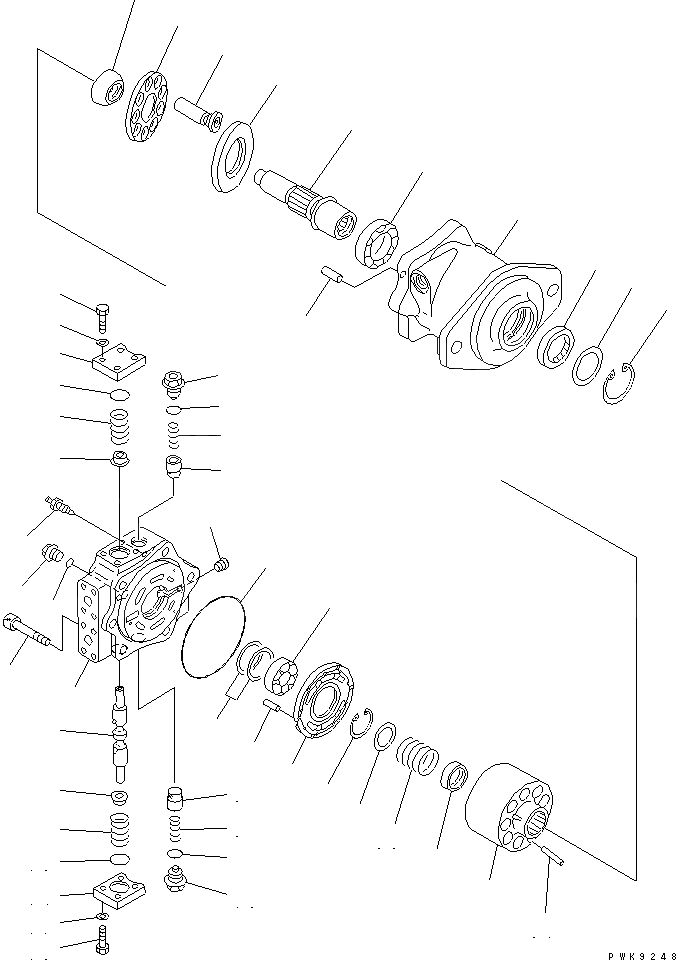 PWK9248