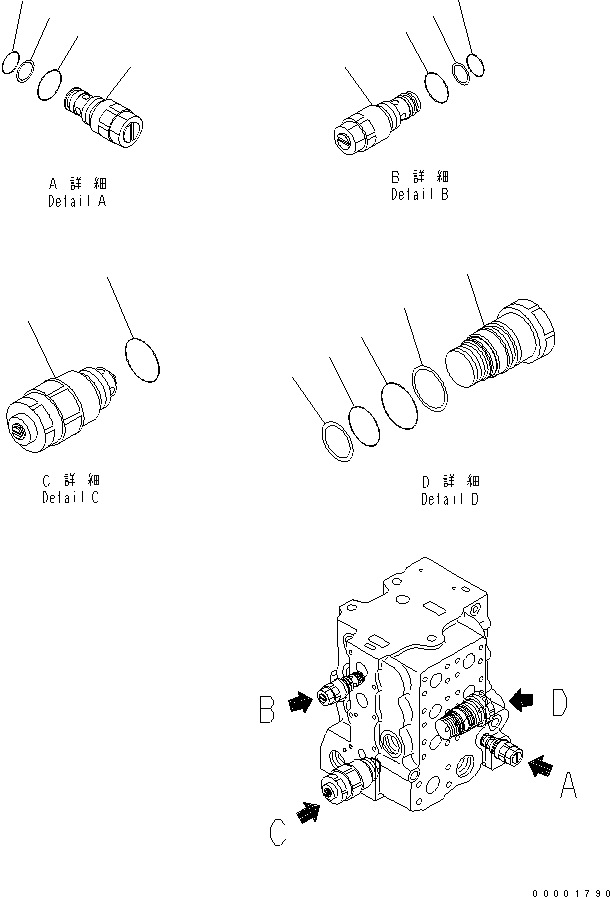 A 詳 細
Detail A

B 詳 細
Detail B

C 詳 細
Detail C

D 詳 細
Detail D

B

D

A

C

00001790