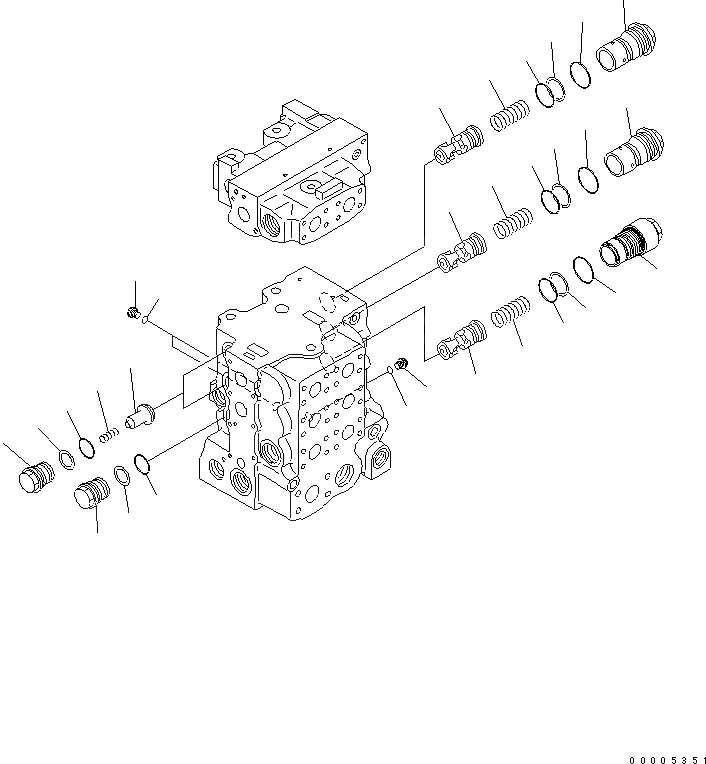 00005351