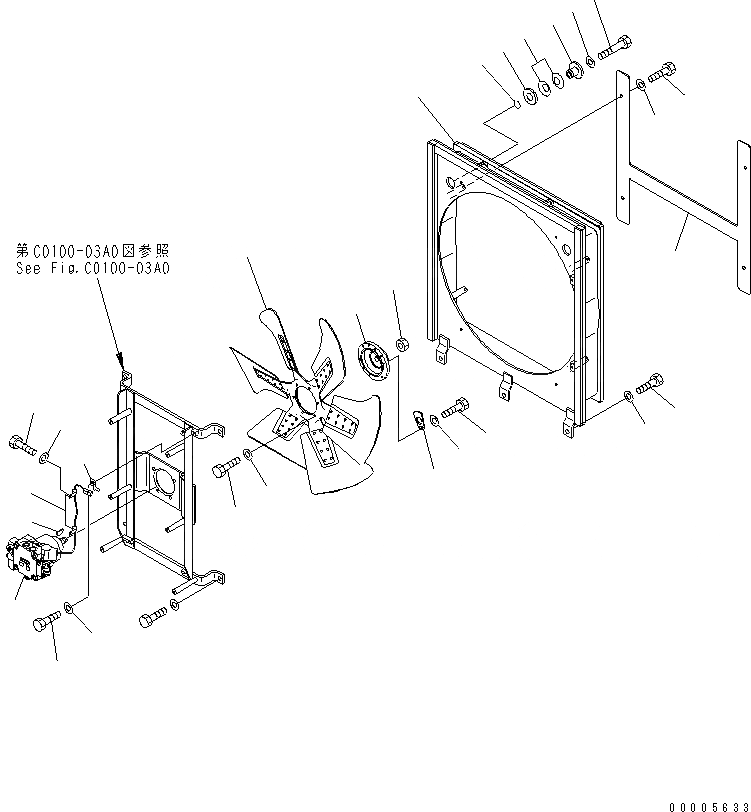 第C0100-03A0図参照
See Fig.C0100-03A0

00005633