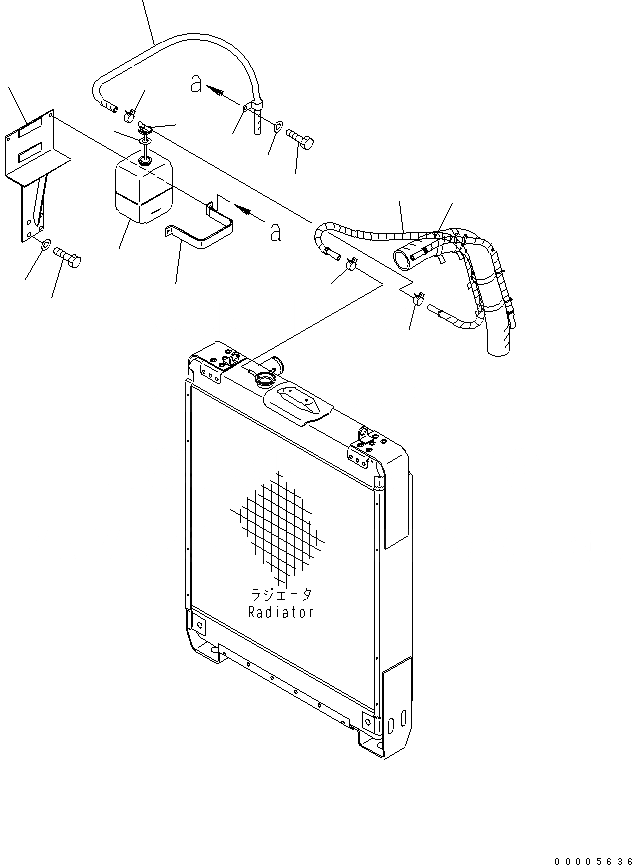 a

a

ラジエータ
Radiator

00005636