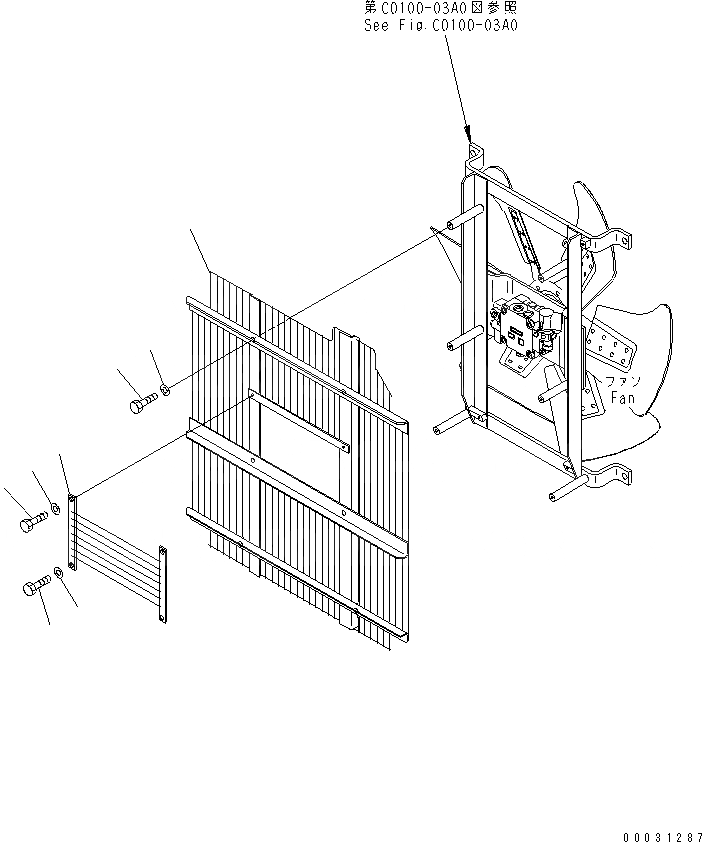 第C0100-03A0図参照
See Fig.C0100-03A0

ファン
Fan

00031287