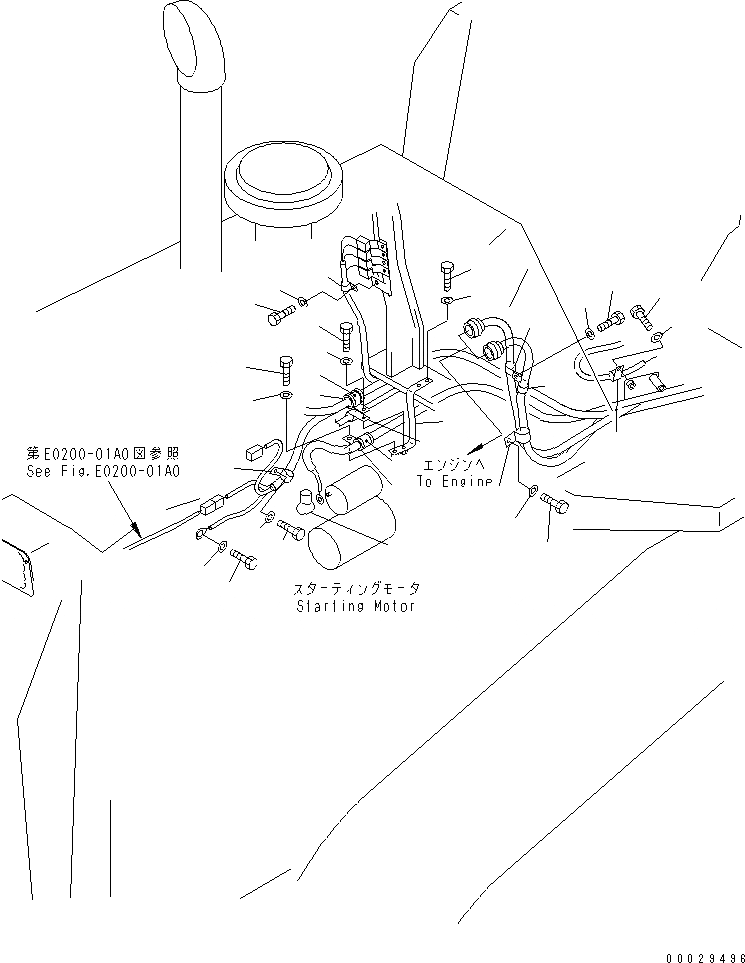 第E0200-01A0図参照
See Fig.E0200-01A0

エンジンへ
To Engine

スターティングモータ
Starting Motor

00029496