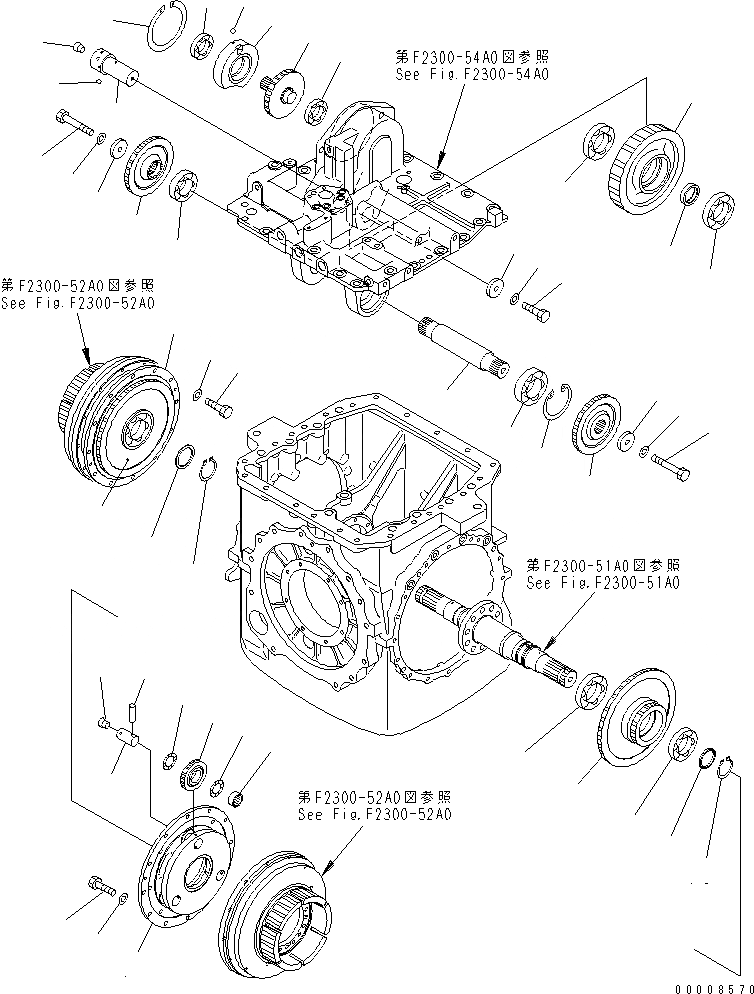 第F2300-54A0図参照
See Fig.F2300-54A0

第F2300-52A0図参照
See Fig.F2300-52A0

第F2300-51A0図参照
See Fig.F2300-51A0

第F2300-52A0図参照
See Fig.F2300-52A0

00008570