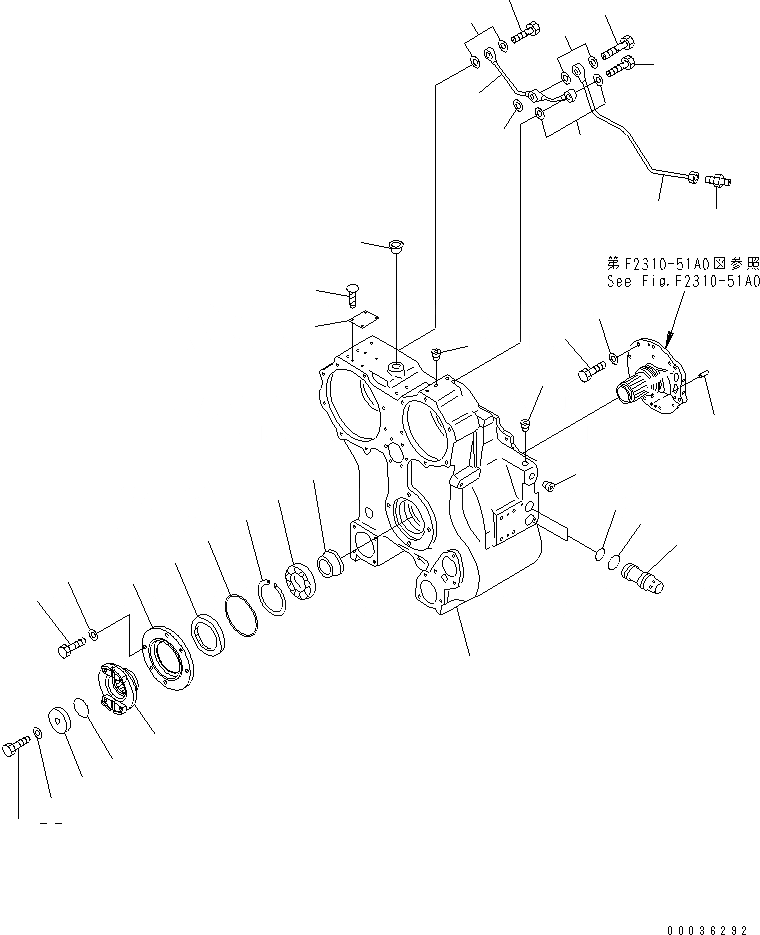 第F2310-51A0図参照
See Fig.F2310-51A0

00036292