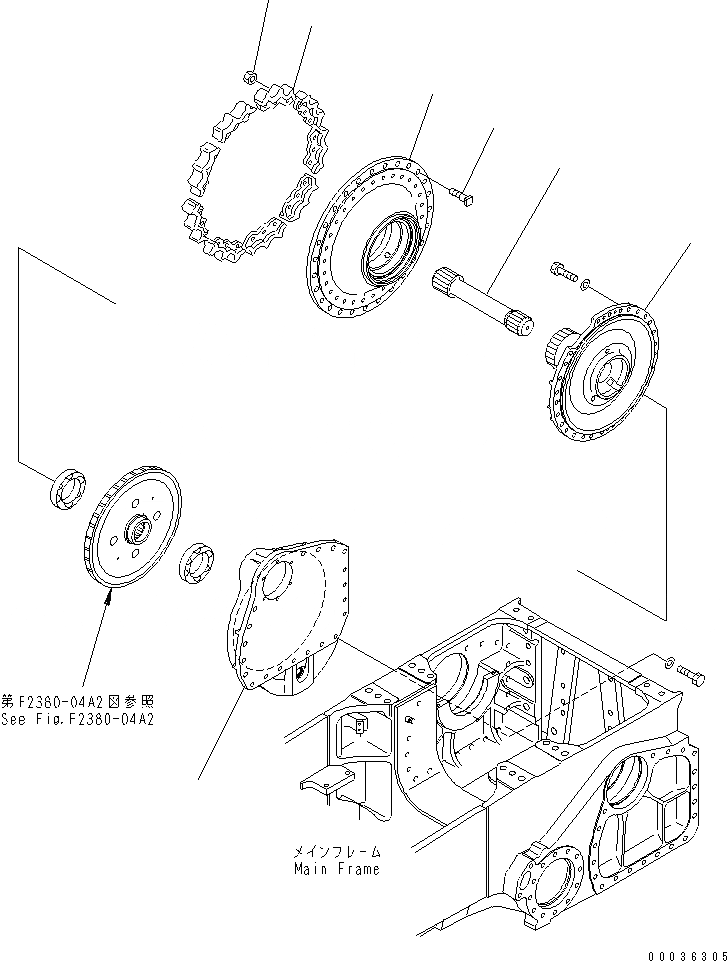 第F2380-04A2図参照
See Fig.F2380-04A2

メインフレーム
Main Frame

00036305