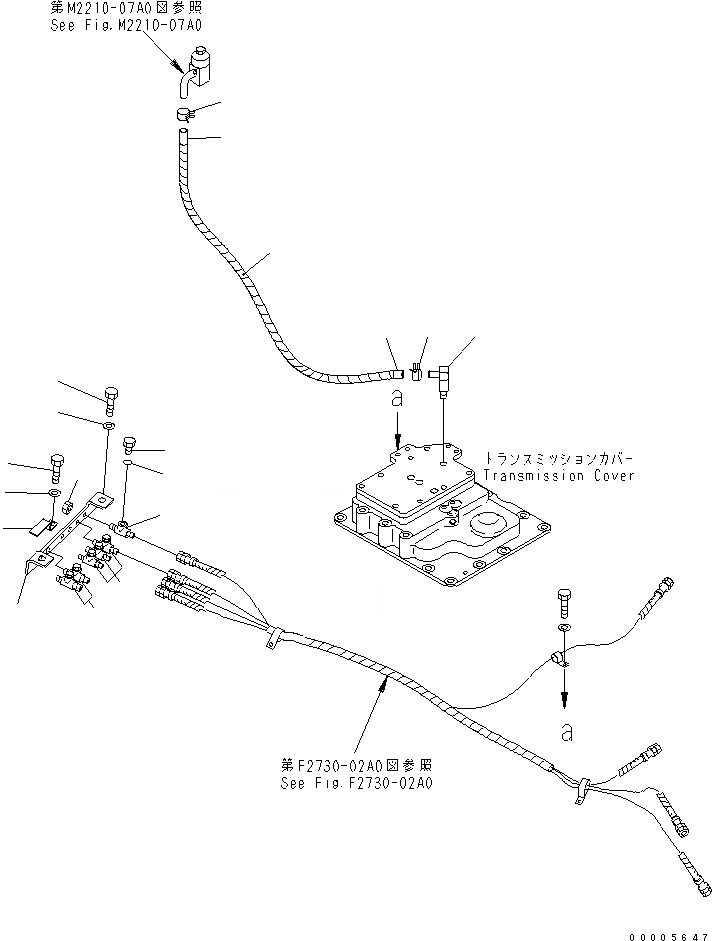 第M2210-07A0図参照
See Fig.M2210-07A0

a

トランスミッションカバー
Transmission Cover

a

第F2730-02A0図参照
See Fig.F2730-02A0

00005647