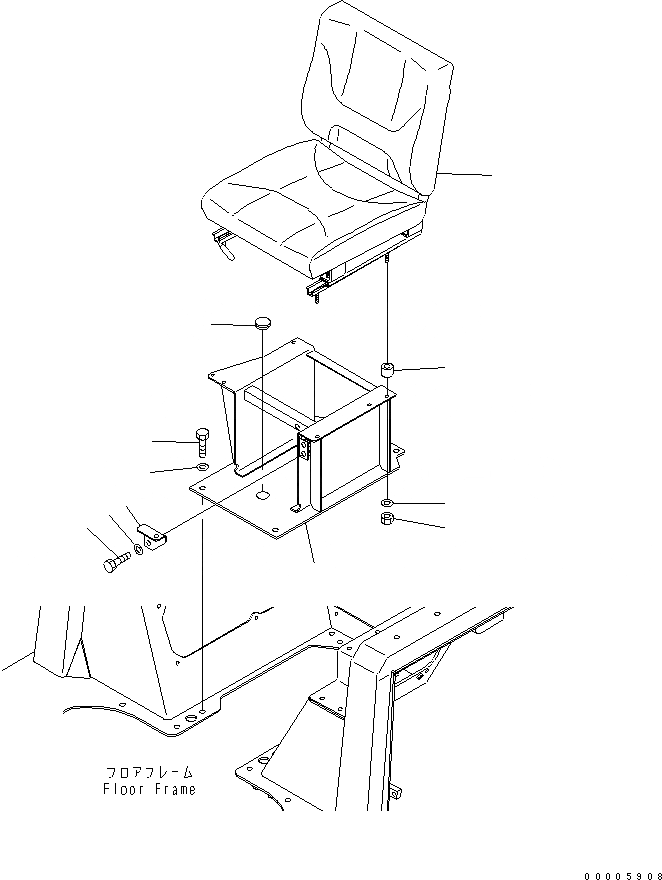 フロアフレーム
Floor Frame

00005908