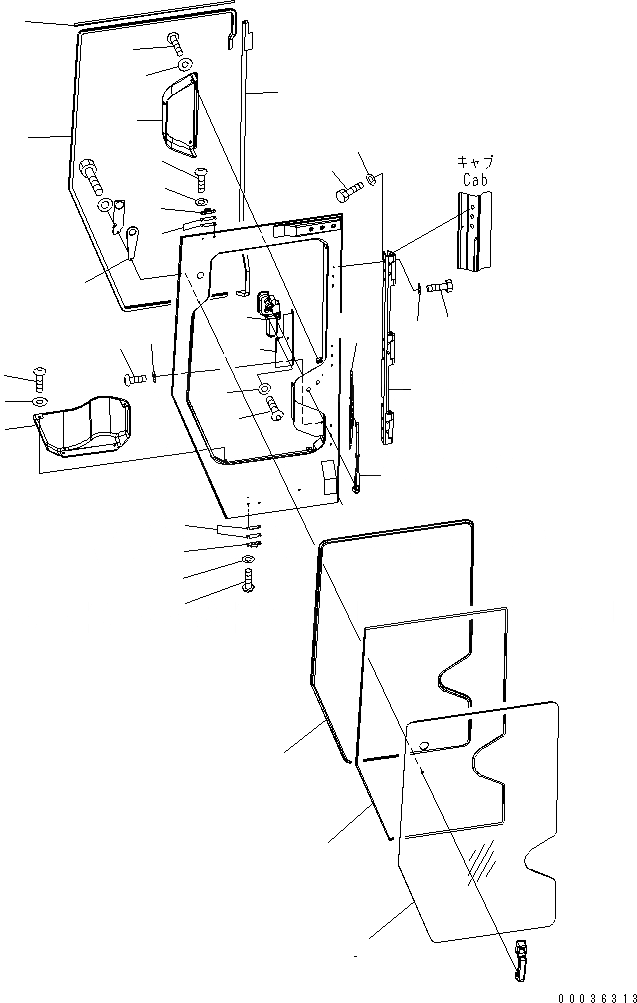 キャブ
Cab

00036313