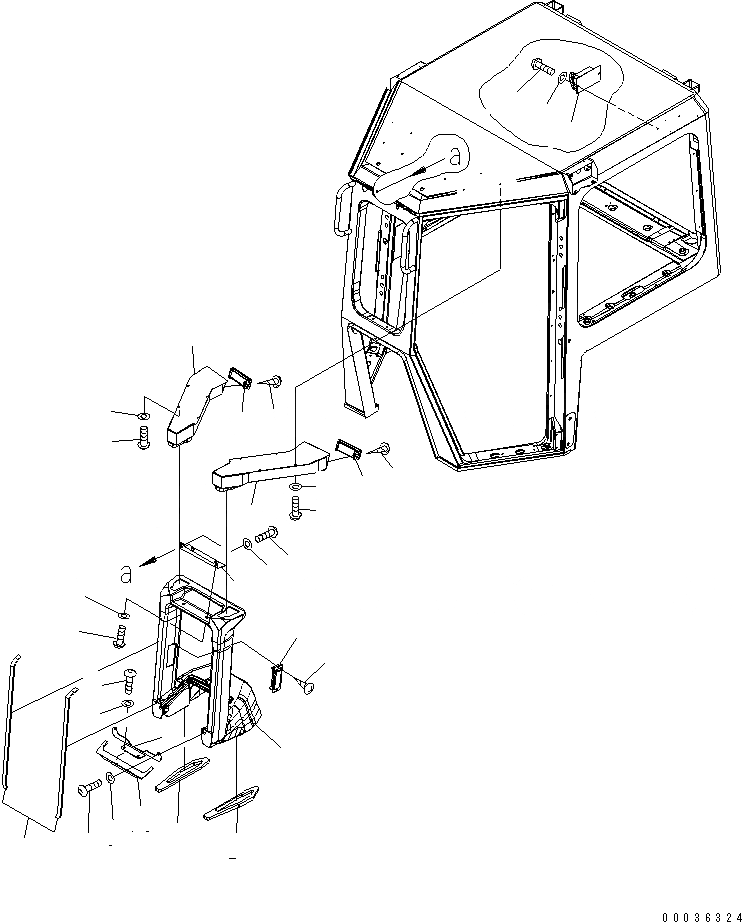 a

a

00036324