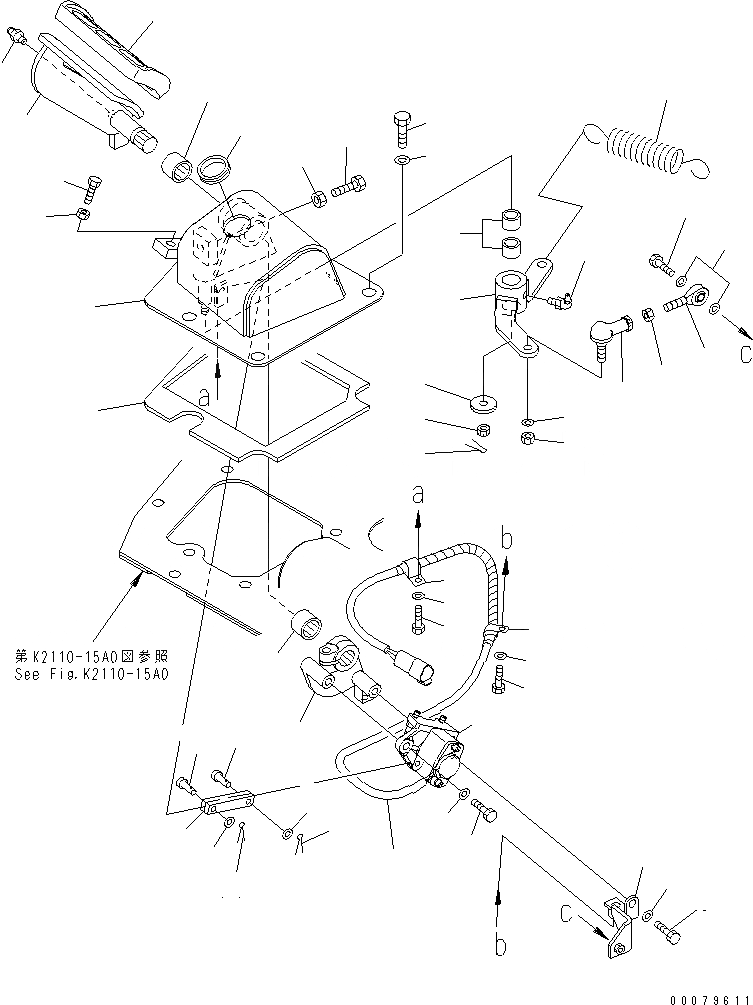 c

a

a

b

第K2110-15A0図参照
See Fig.K2110-15A0

c

b

00079611