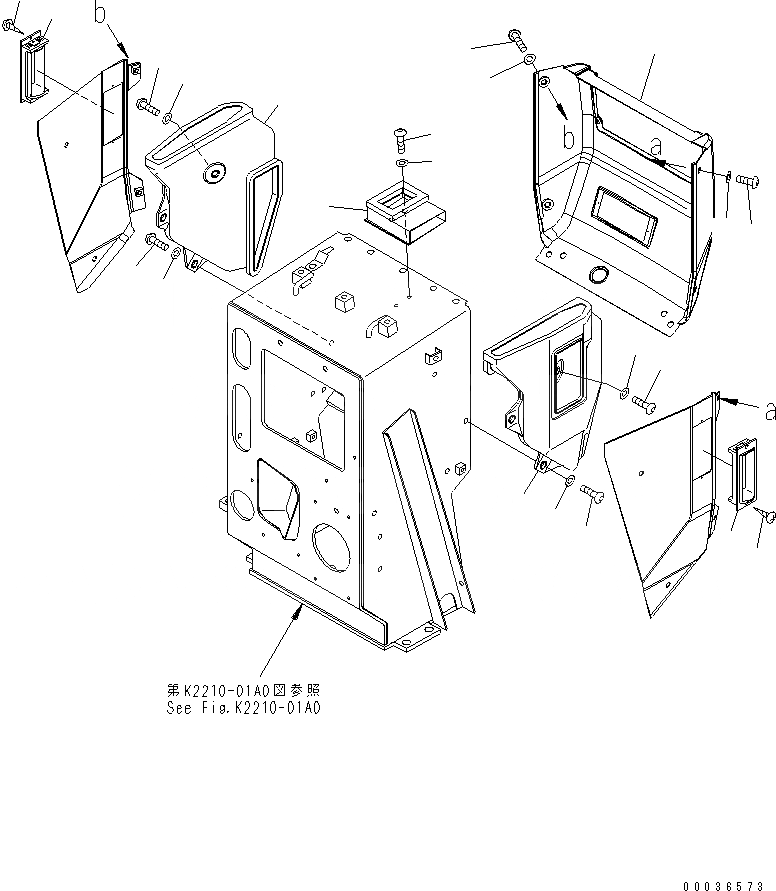 b
b
a
a
第K2210-01A0図参照
See Fig.K2210-01A0
00036573