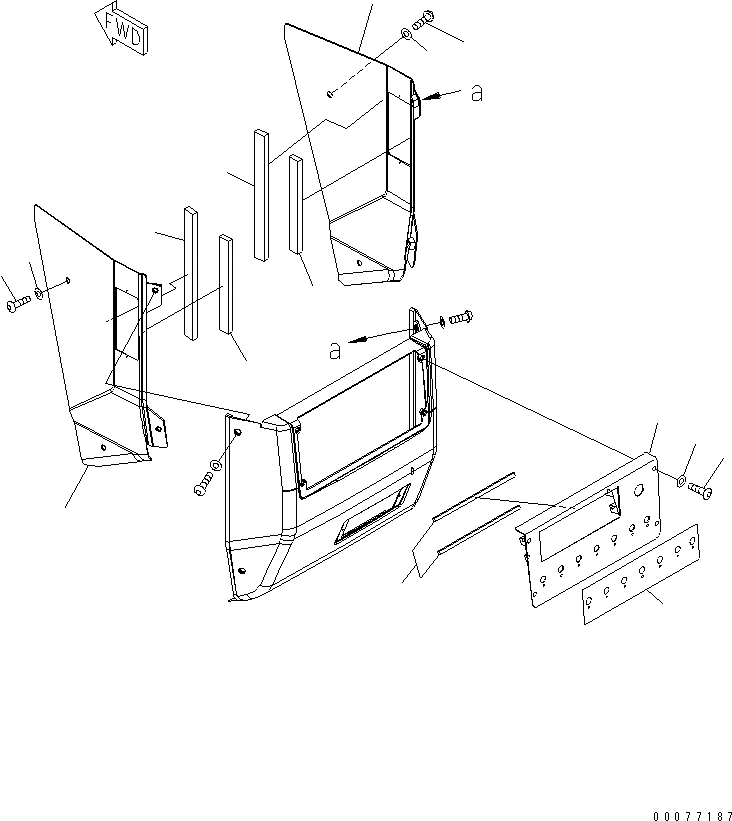 FWD

a

a

00077187