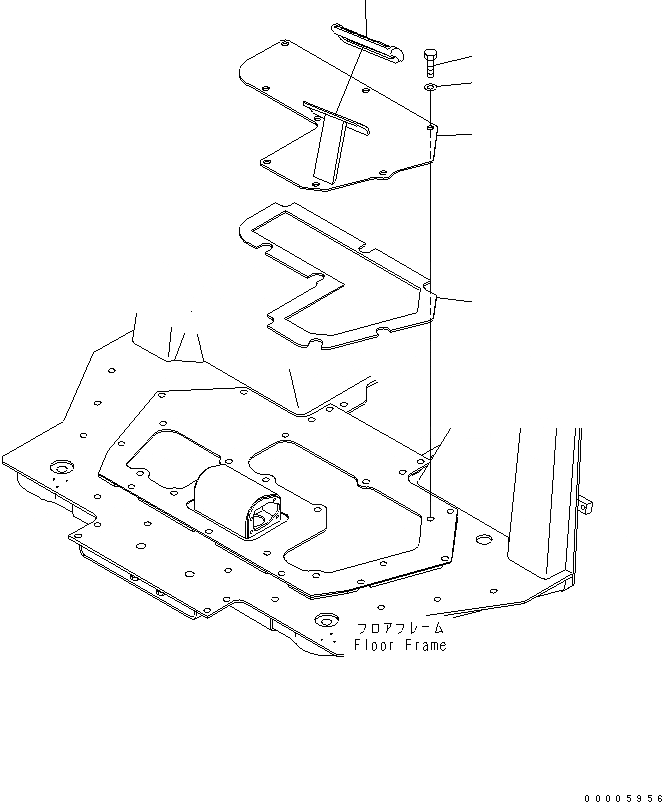 フロアフレーム
Floor Frame

00005956