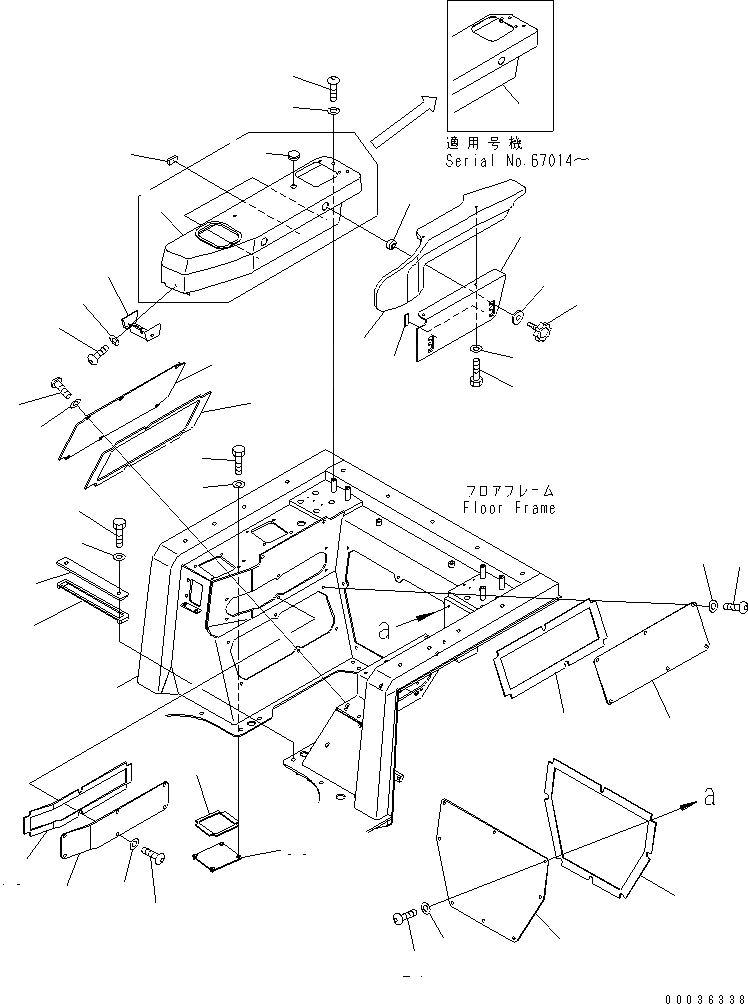 適用号機
Serial No.67014～

フロアフレーム
Floor Frame

a

a

00036338