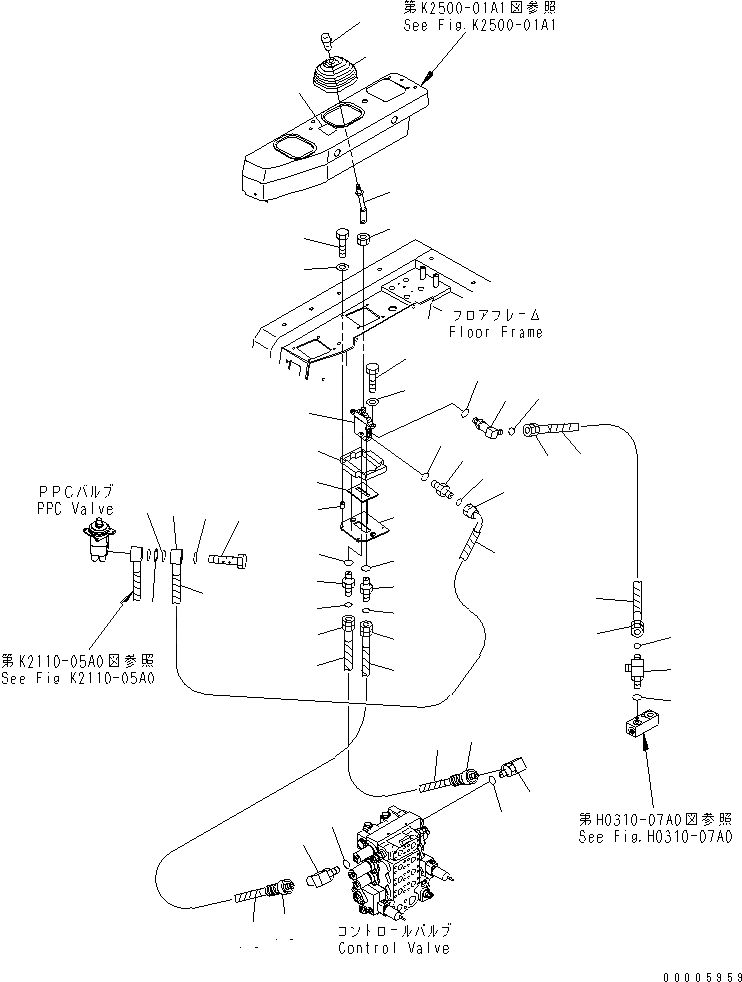 第K2500-01A1図参照
See Fig.K2500-01A1

フロアフレーム
Floor Frame

PPCバルブ
PPC Valve

第K2110-05A0図参照
See Fig K2110-05A0

第H0310-07A0図参照
See Fig.H0310-07A0

コントロールバルブ
Control Valve

00005959