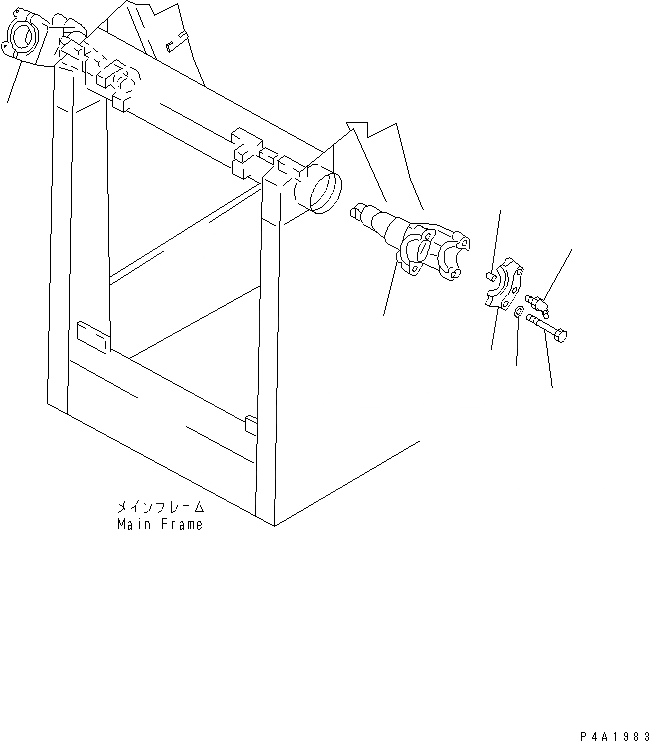 メインフレーム
Main Frame

P4A1983