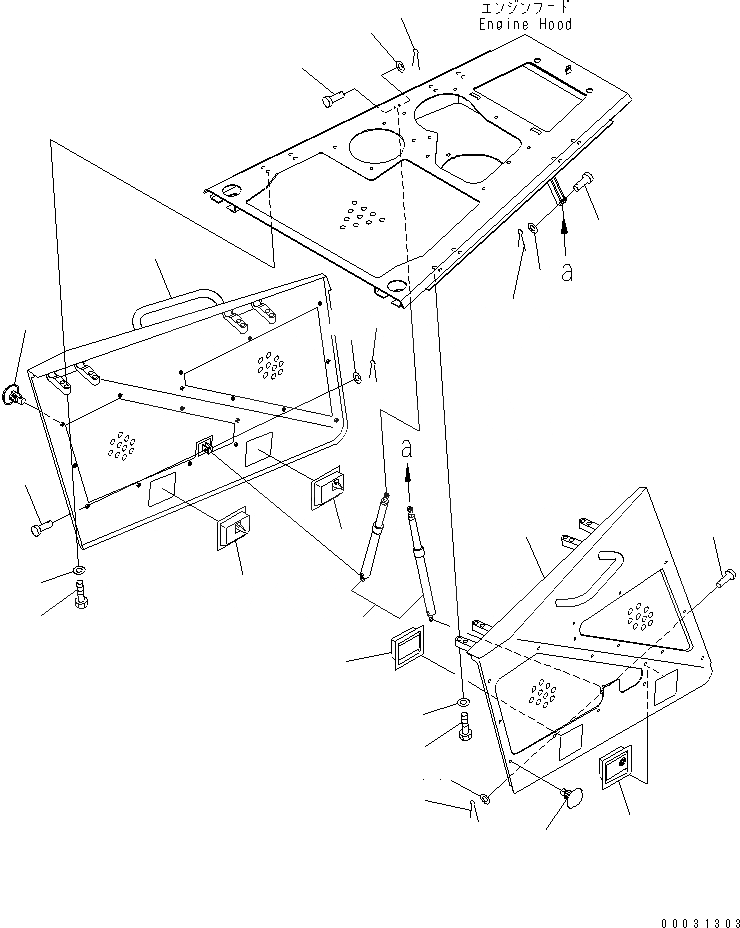 エンジンフード
Engine Hood

a

a

00031303