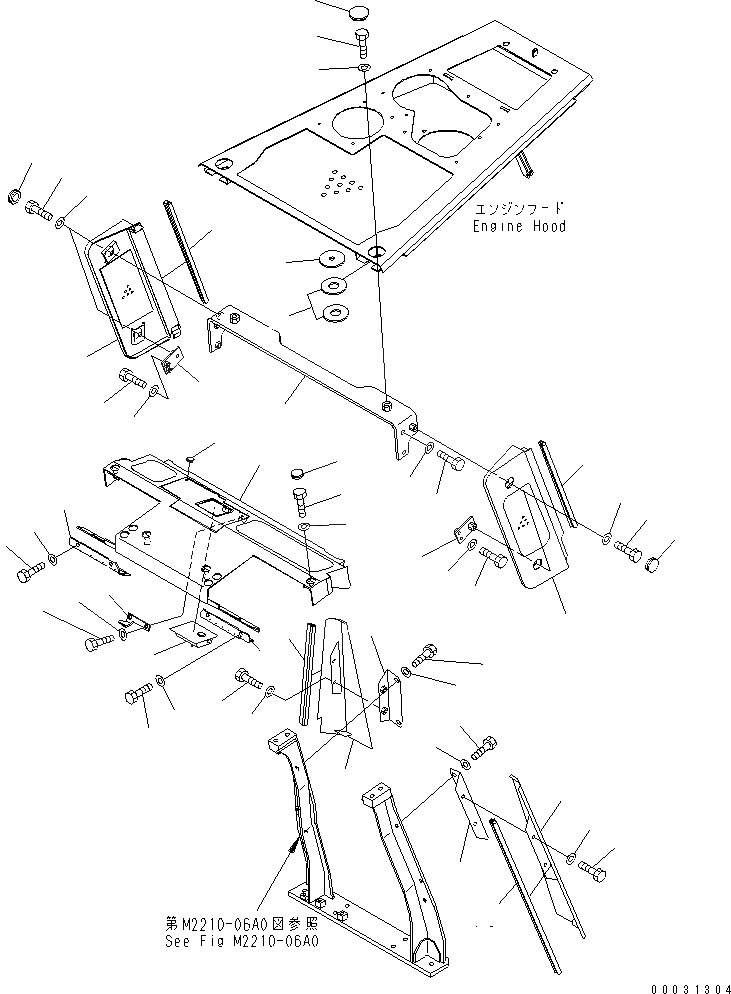 エンジンフード
Engine Hood

第M2210-06A0図参照
See Fig M2210-06A0

00031304