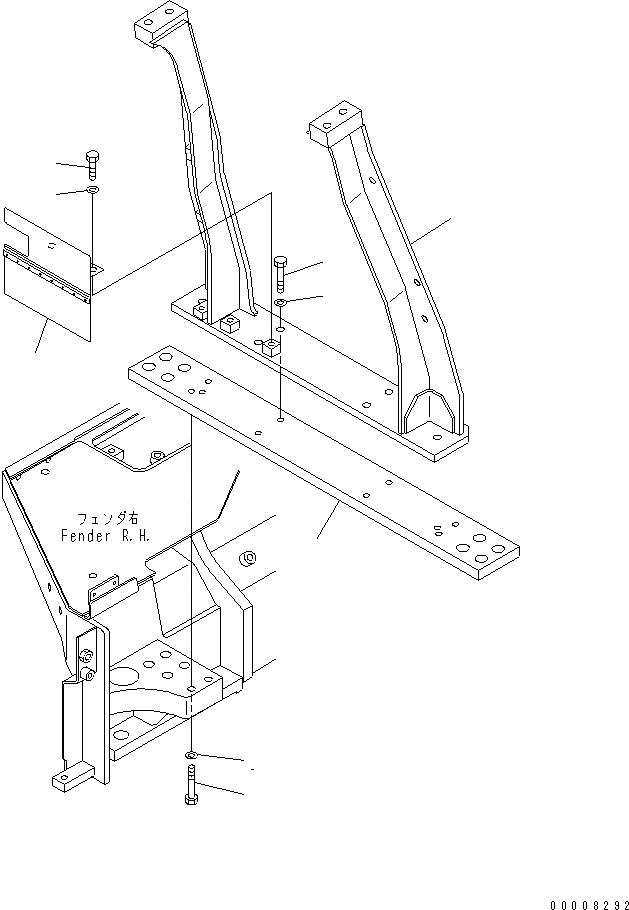 フェンダ右
Fender R.H.

00008292