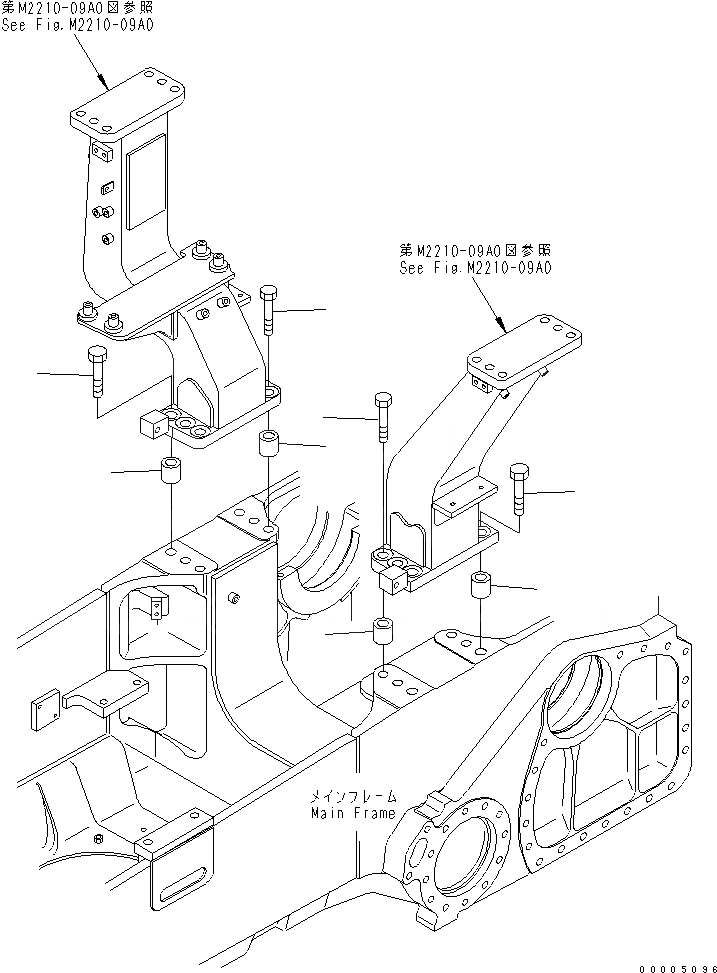 第M2210-09A0図参照
See Fig.M2210-09A0

第M2210-09A0図参照
See Fig.M2210-09A0

メインフレーム
Main Frame

00005096