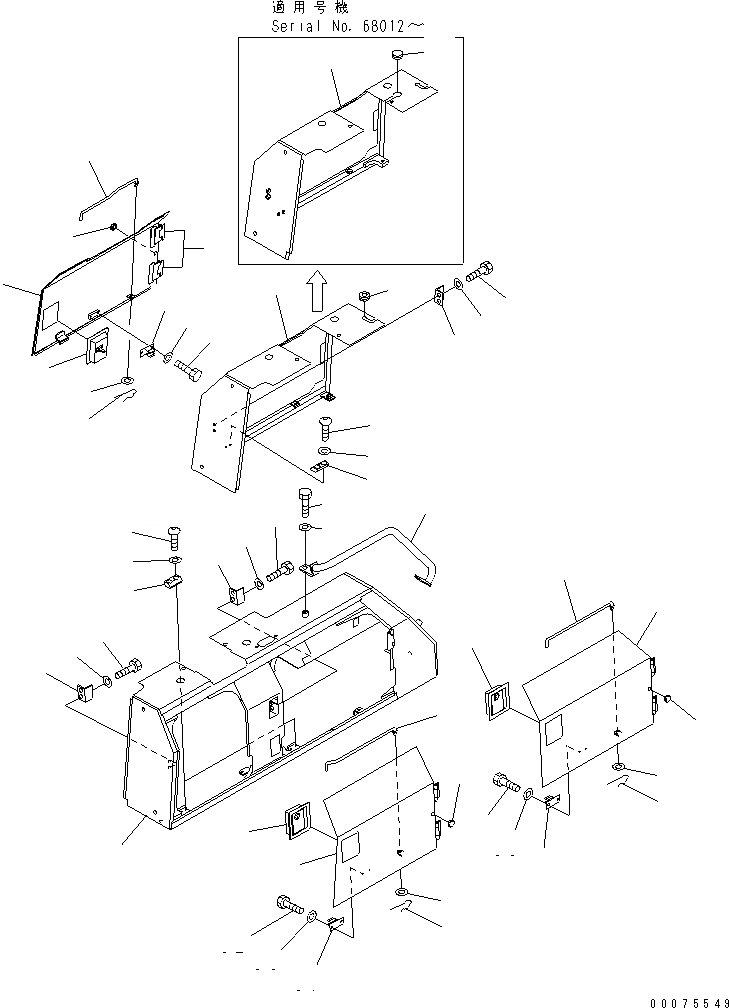 適用号機
Serial No. 68012～

00075549