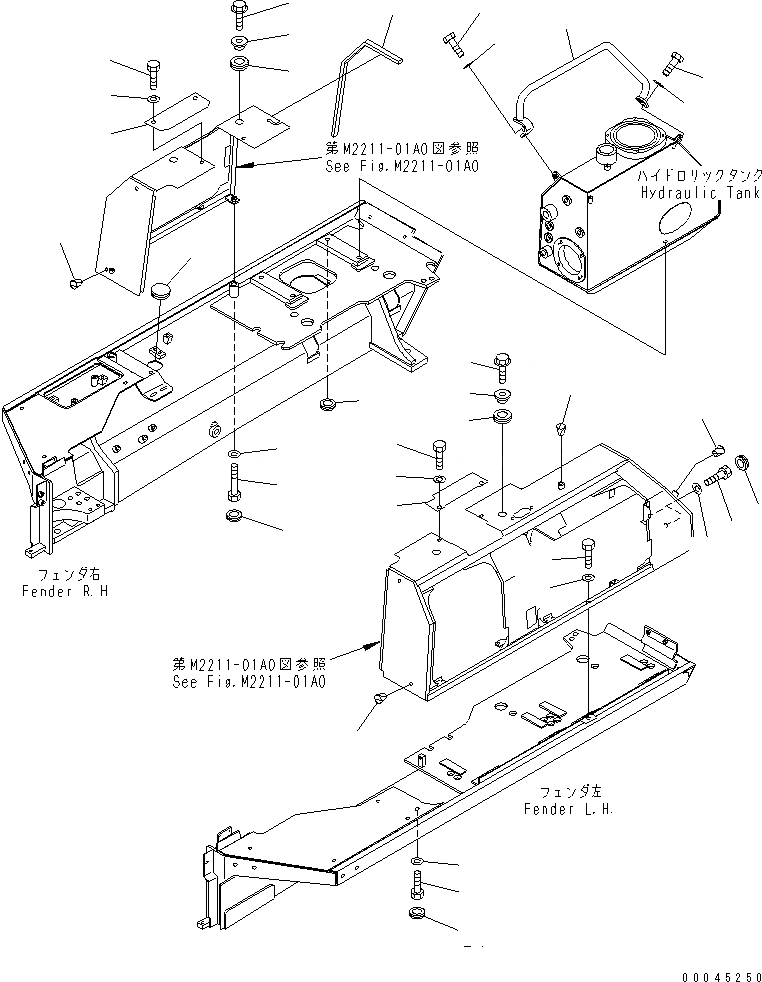 第M2211-01A0図参照
See Fig.M2211-01A0

ハイドロリックタンク
Hydraulic Tank

フェンダ右
Fender R.H

第M2211-01A0図参照
See Fig.M2211-01A0

フェンダ左
Fender L.H.

00045250