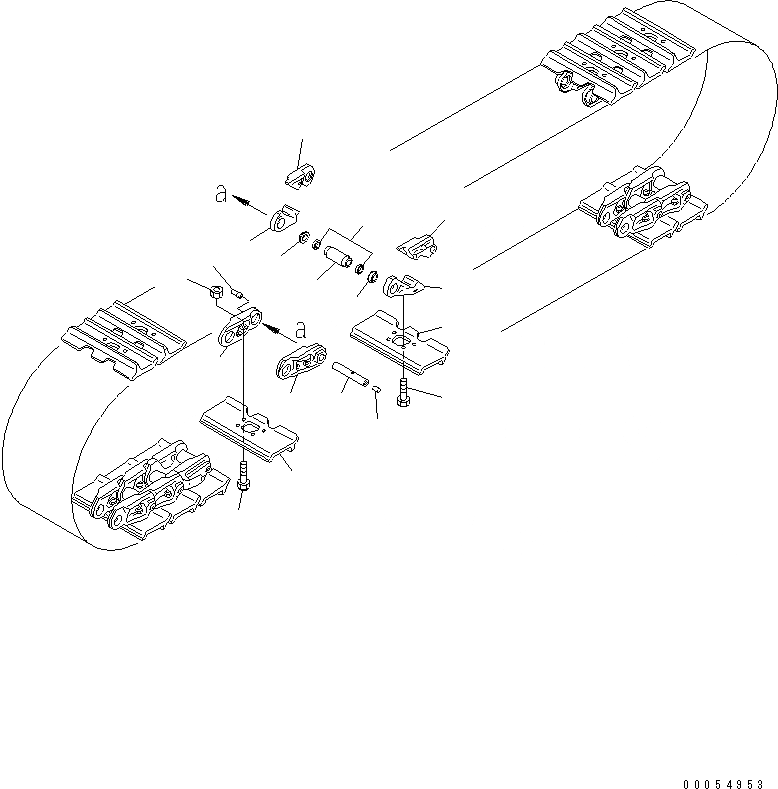 a

a

00054953