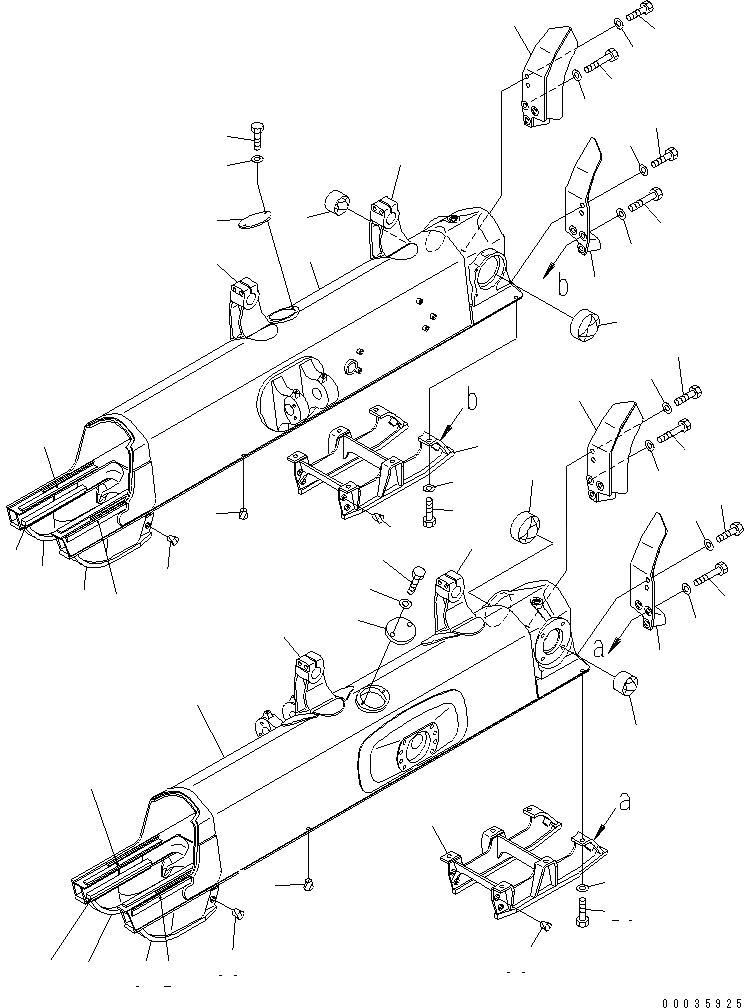 b
b
a
a
00035925