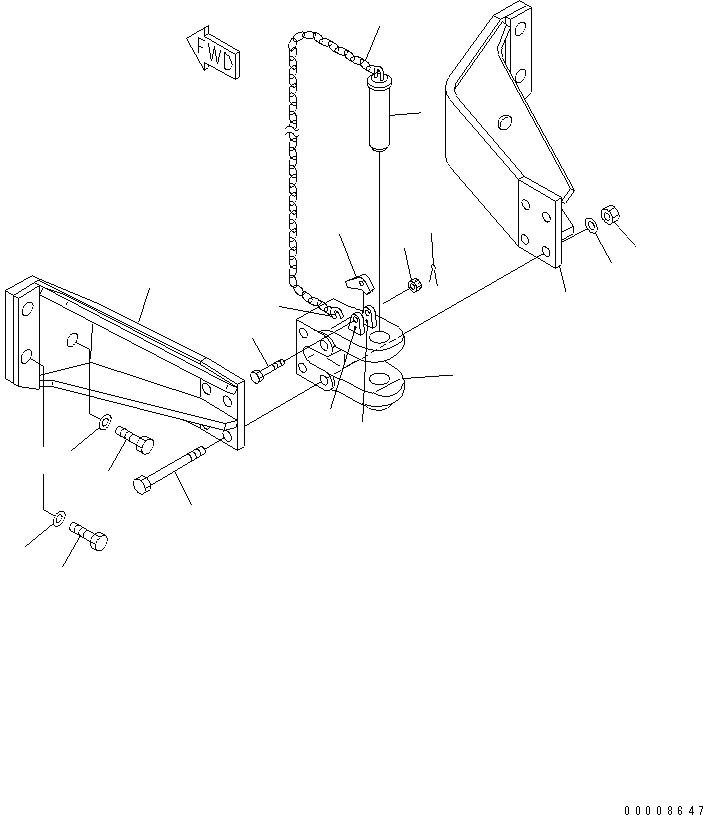 FWD

00008647