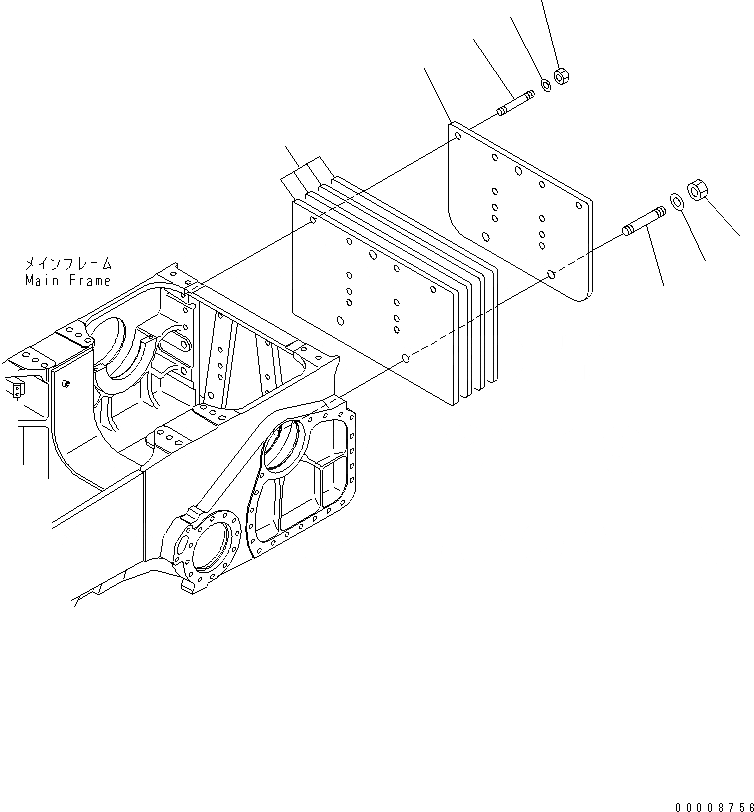 メインフレーム
Main Frame

00008756