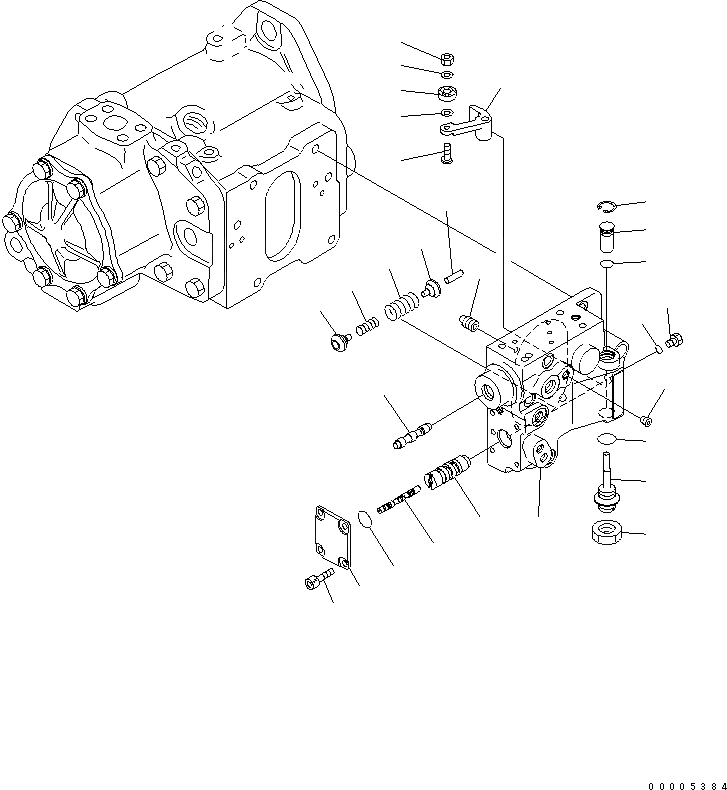 00005384