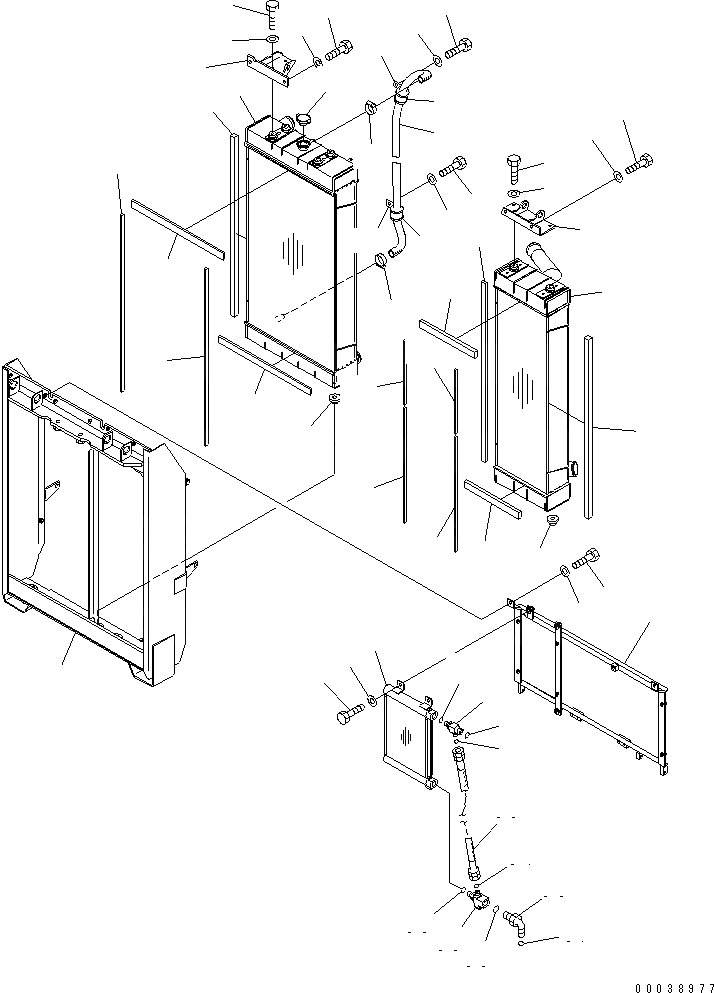 00038977