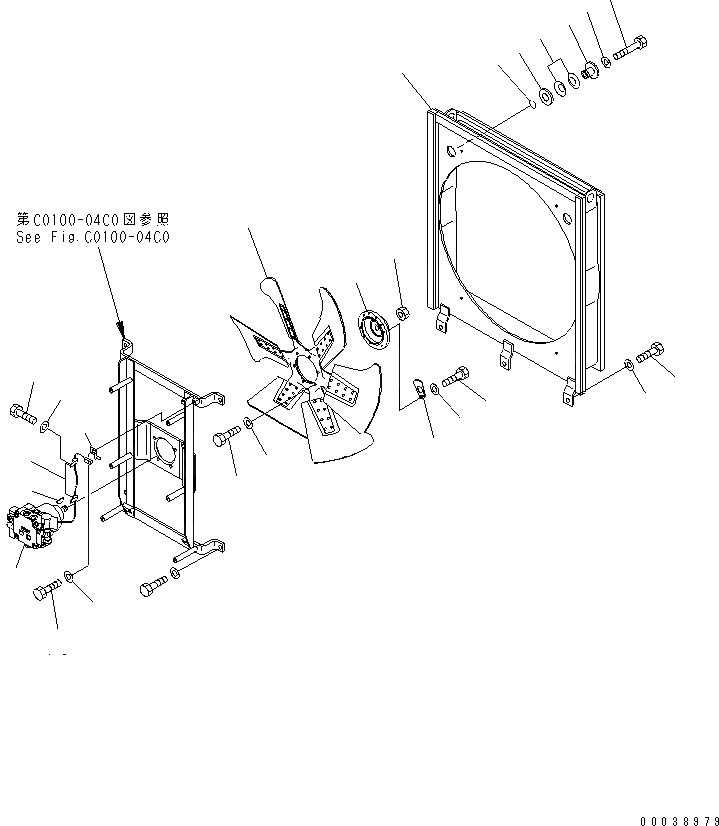 第C0100-04C0図参照
See Fig.C0100-04C0

00038979