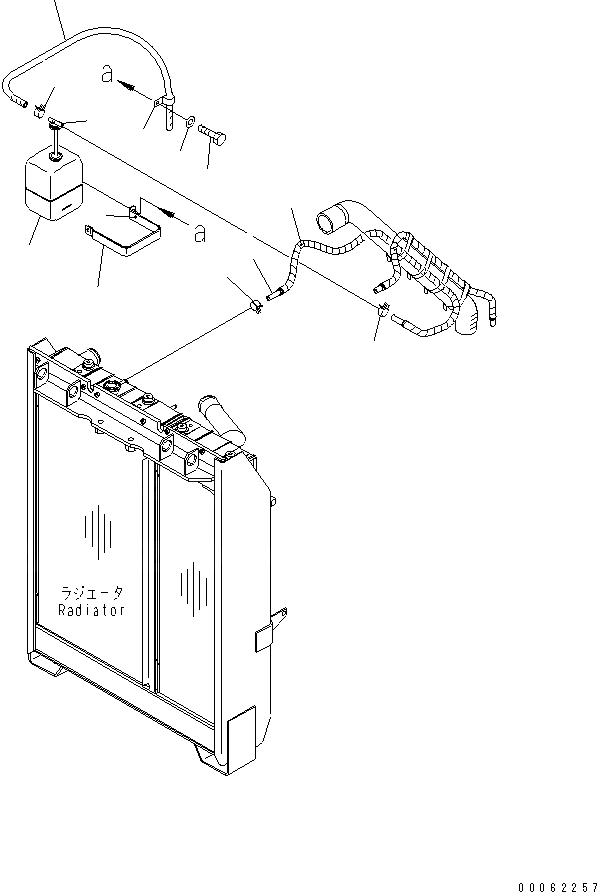 a

a

ラジエータ
Radiator

00062257