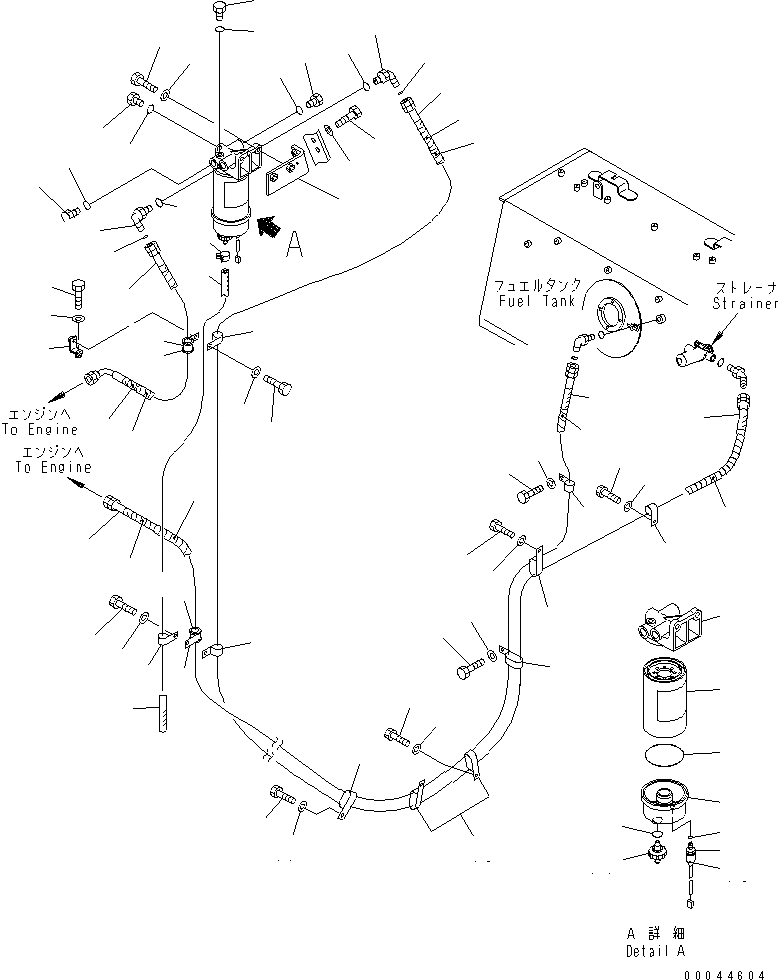 A

フュエルタンク
Fuel Tank

ストレーナ
Strainer

エンジンへ
To Engine

エンジンへ
To Engine

A 詳細
Detail A

00044604