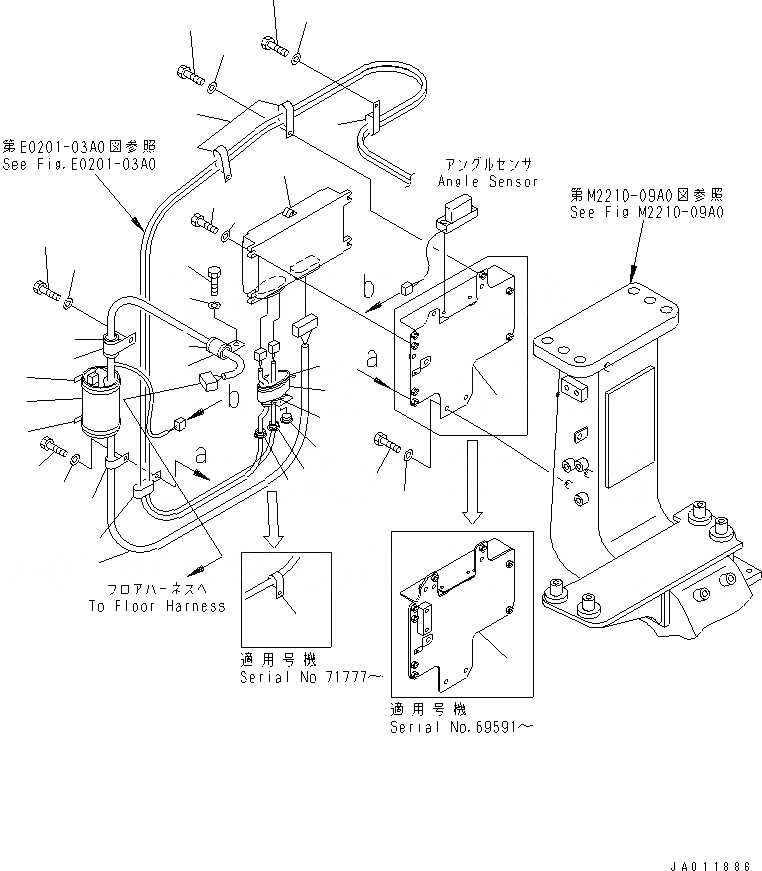 第E0201-03A0図参照
See Fig.E0201-03A0

アングルセンサ
Angle Sensor

第M2210-09A0図参照
See Fig M2210-09A0

b

a

b

a

フロアハーネスへ
To Floor Harness

適用号機
Serial No 71777～

適用号機
Serial No.69591～

JA011886