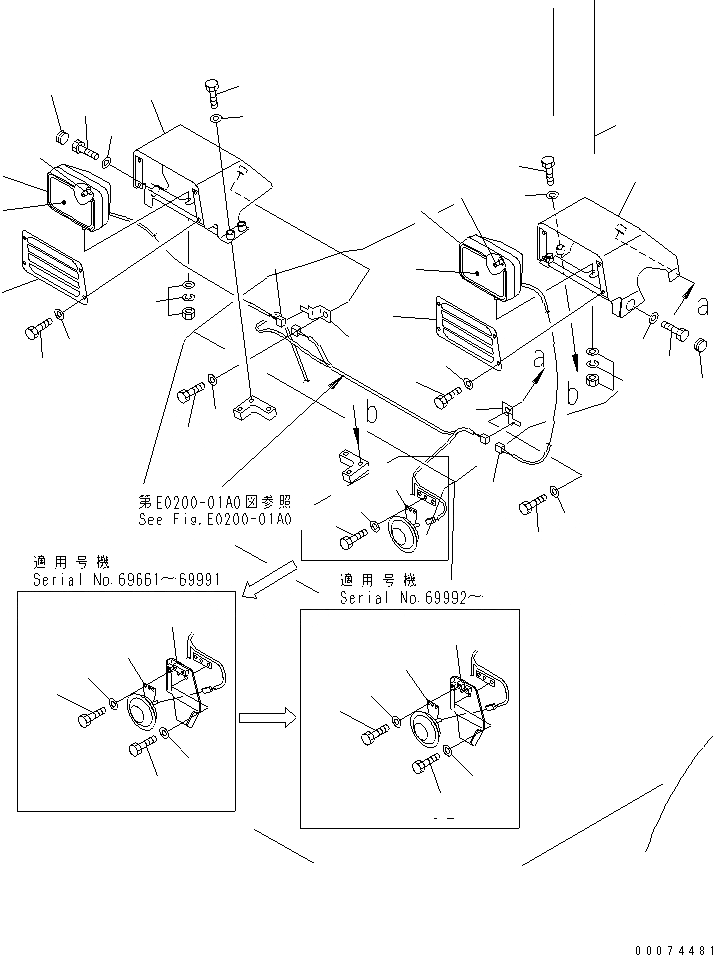 a

a

b

b

第E0200-01A0図参照
See Fig.E0200-01A0

適用号機
Serial No.69661~69991

適用号機
Serial No.69992~

00074481