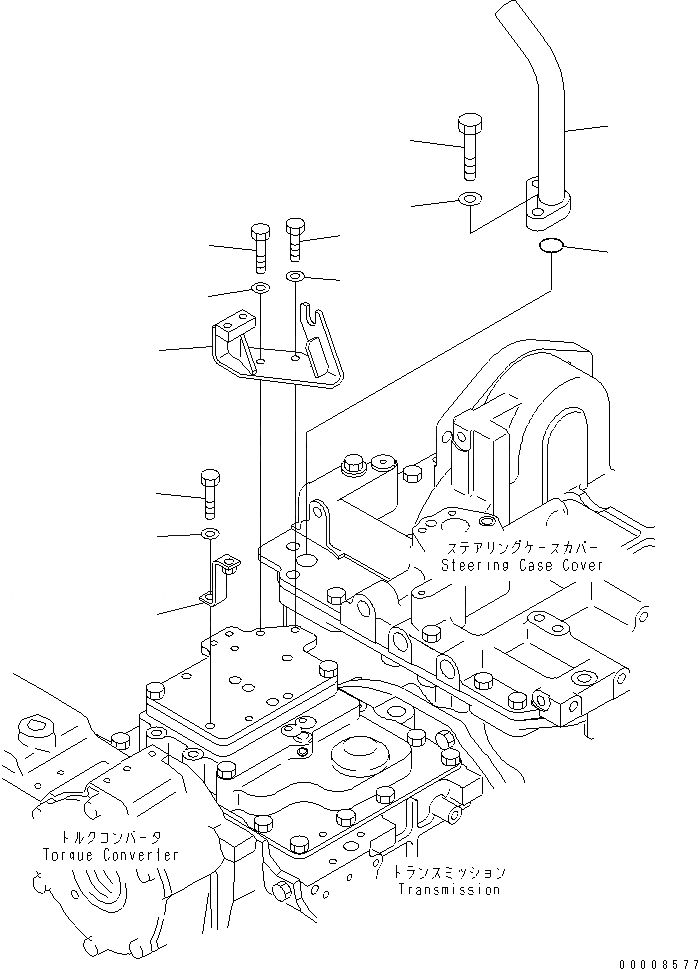 ステアリングケースカバー
Steering Case Cover

トルクコンバータ
Torque Converter

トランスミッション
Transmission

00008577