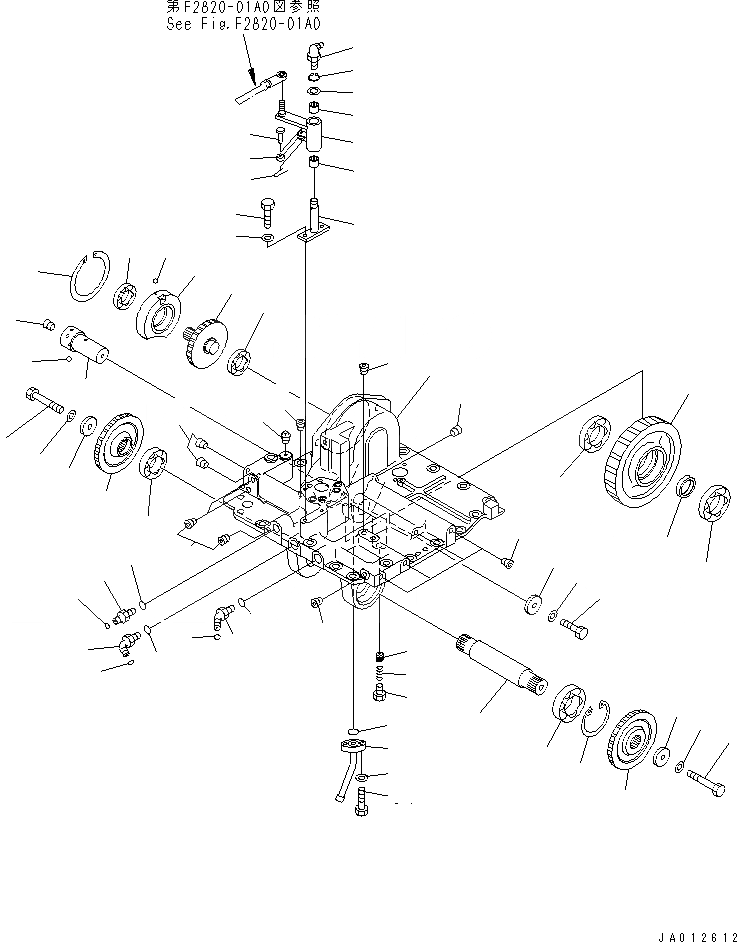 第F2820-01A0図参照
See Fig.F2820-01A0

JA012612