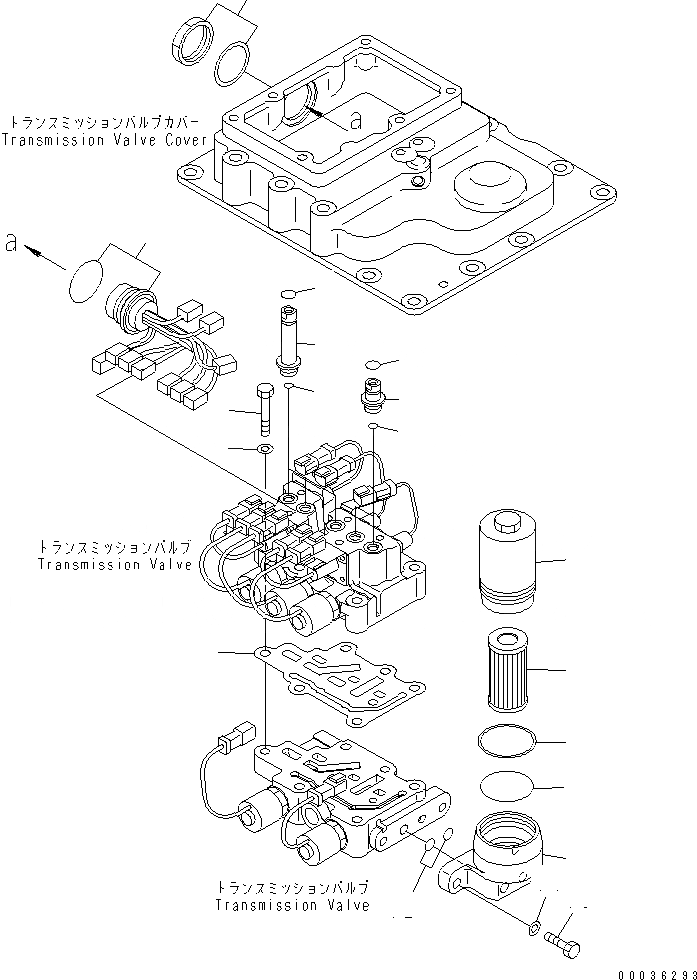 トランスミッションバルブカバー
Transmission Valve Cover

a

a

トランスミッションバルブ
Transmission Valve

トランスミッションバルブ
Transmission Valve

00036293