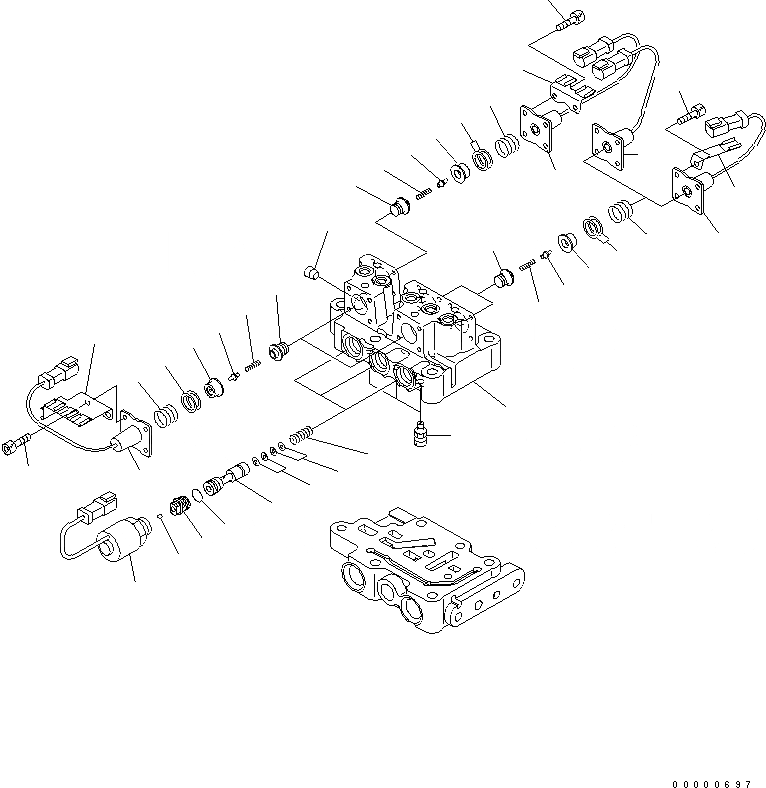 00000697