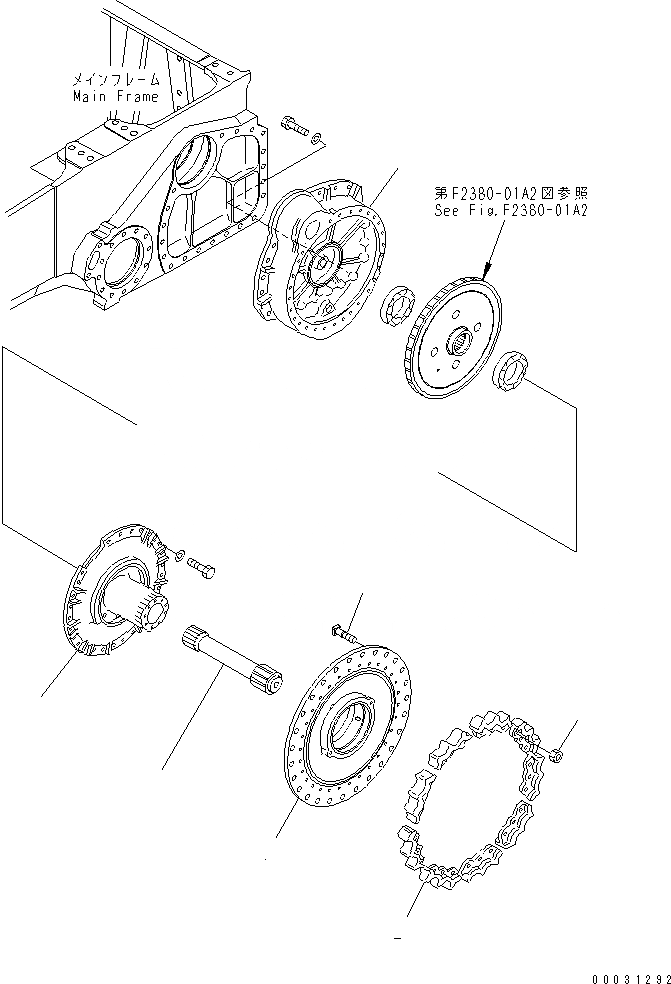 メインフレーム
Main Frame

第F2380-01A2図参照
See Fig.F2380-01A2

00031292