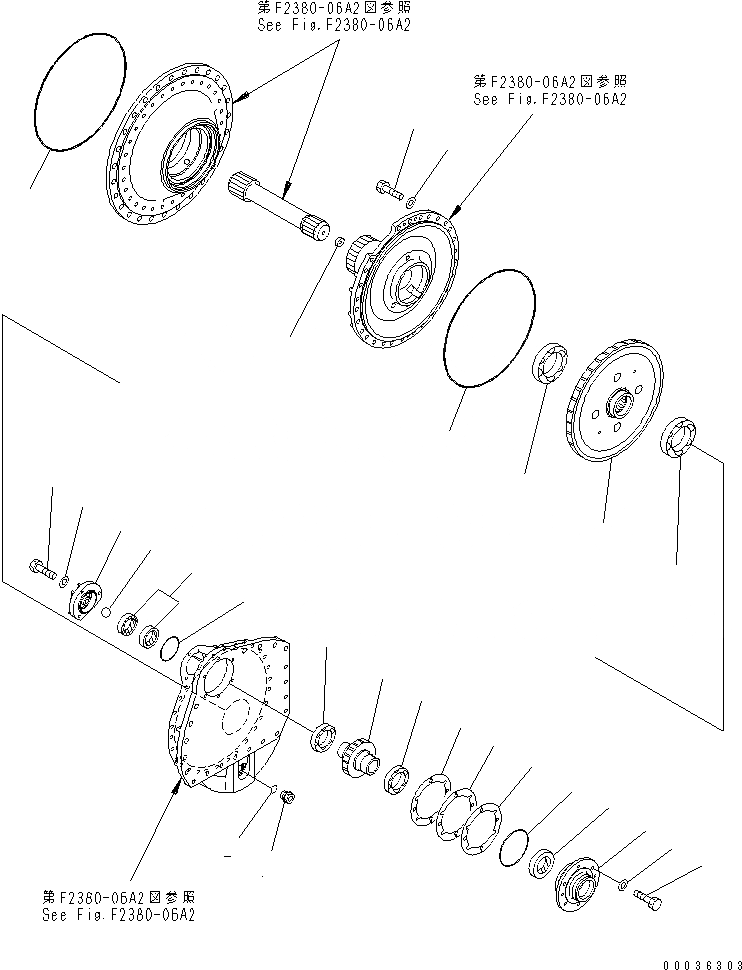 第F2380-06A2図参照
See Fig.F2380-06A2

第F2380-06A2図参照
See Fig.F2380-06A2

第F2360-06A2図参照
See Fig.F2380-06A2

00036303