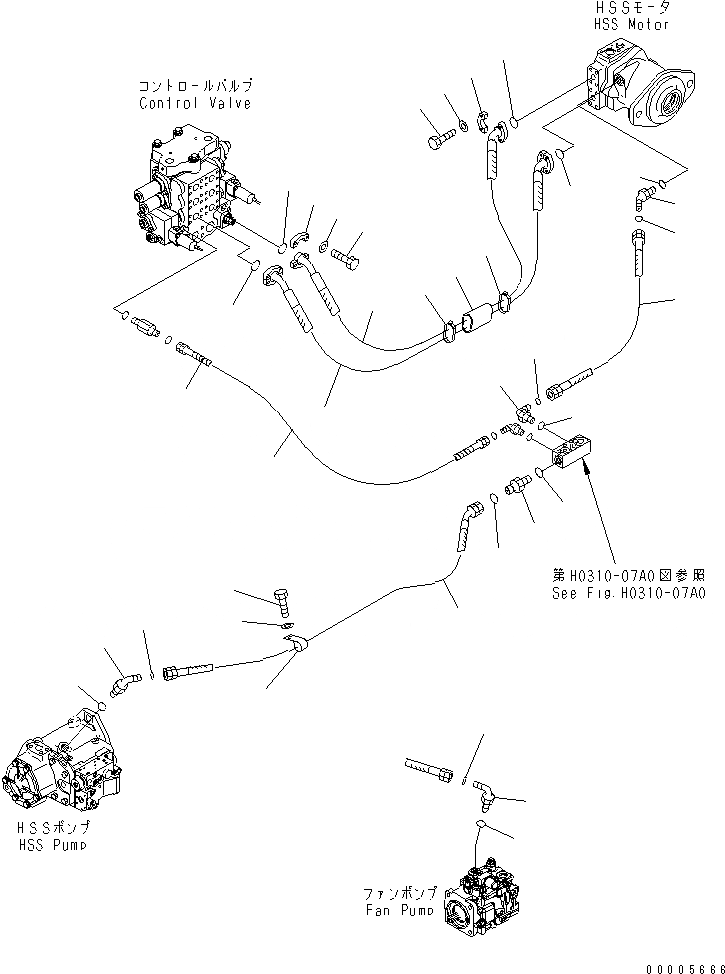 HSSモータ
HSS Motor

コントロールバルブ
Control Valve

第H0310-07A0図参照
See Fig.H0310-07A0

HSSポンプ
HSS Pump

ファンポンプ
Fan Pump

00005666