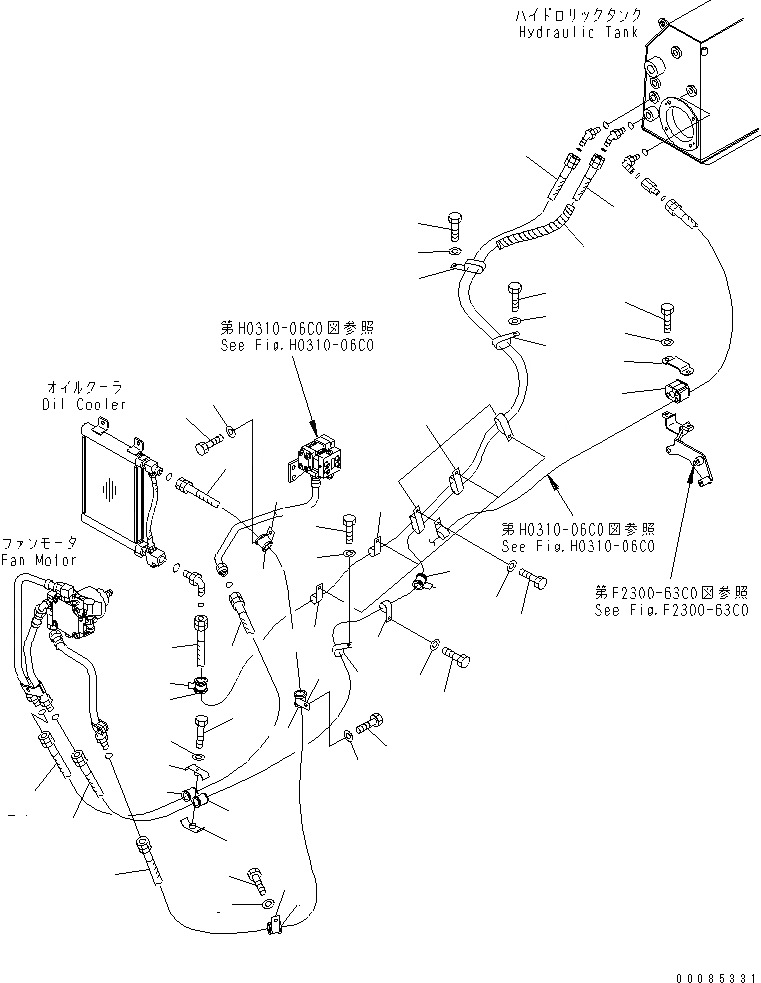 ハイドロリックタンク
Hydraulic Tank

第H0310-06C0図参照
See Fig.H0310-06C0

オイルクーラ
Oil Cooler

ファンモータ
Fan Motor

第H0310-06C0図参照
See Fig.H0310-06C0

第F2300-63C0図参照
See Fig.F2300-63C0

00085331