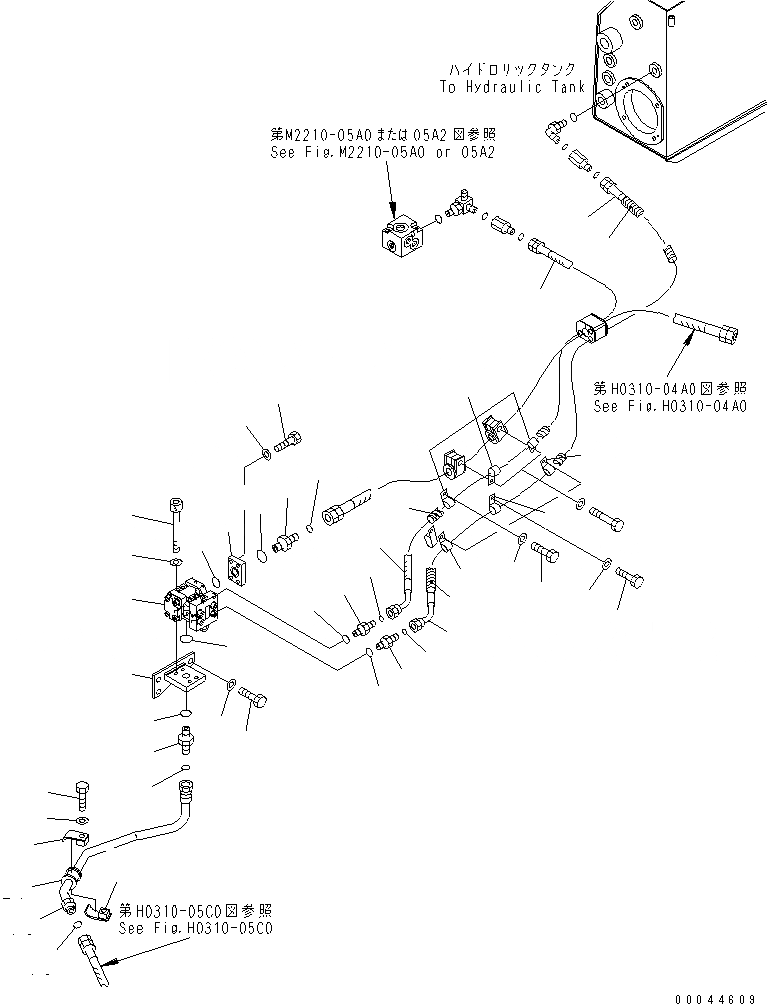 ハイドロリックタンク
To Hydraulic Tank

第M2210-05A0または05A2図参照
See Fig.M2210-05A0 or 05A2

第H0310-04A0図参照
See Fig.H0310-04A0

第H0310-05C0図参照
See Fig.H0310-05C0

00044609