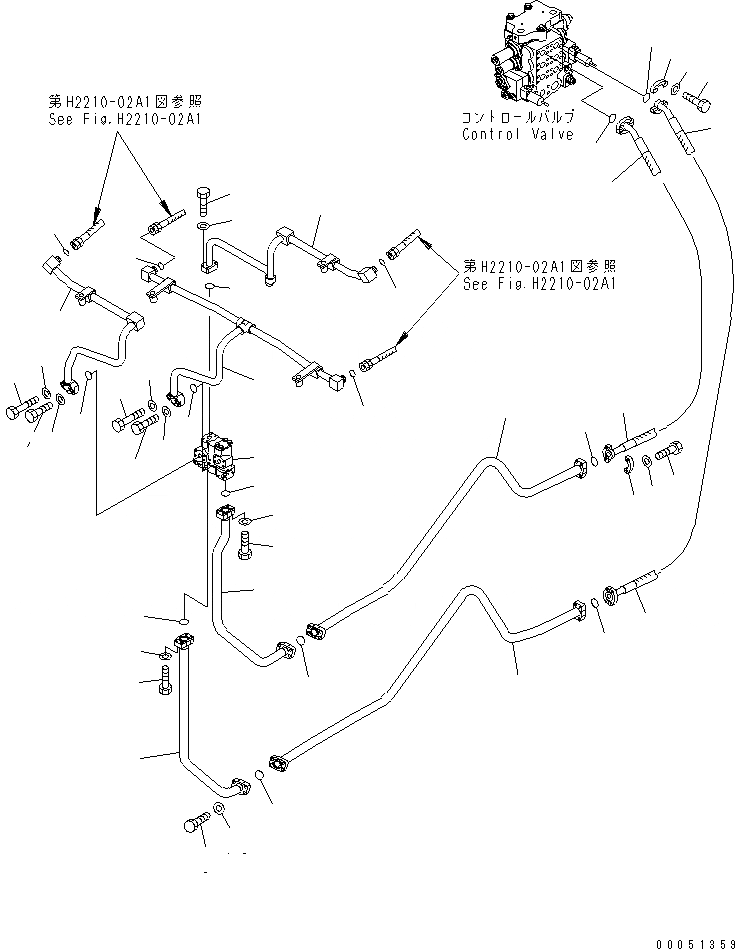 第H2210-02A1図参照
See Fig.H2210-02A1

コントロールバルブ
Control Valve

第H2210-02A1図参照
See Fig.H2210-02A1

00051359