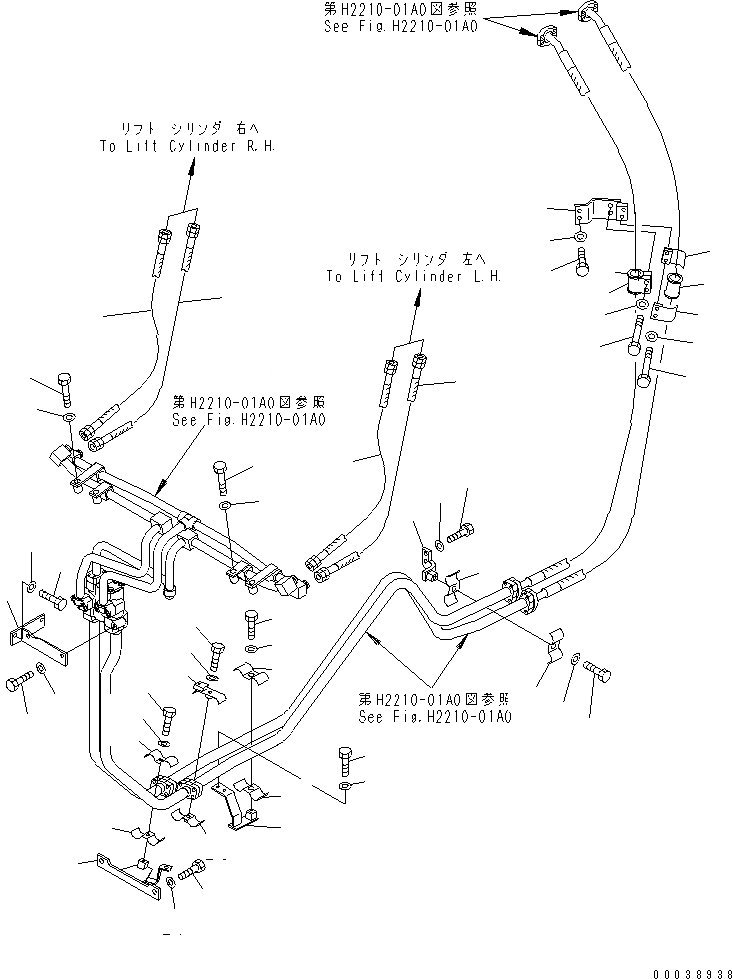 第H2210-01A0図参照
See Fig.H2210-01A0

リフト シリンダ 右へ
To Lift Cylinder R.H.

リフト シリンダ 左へ
To Lift Cylinder L.H.

第H2210-01A0図参照
See Fig.H2210-01A0

第H2210-01A0図参照
See Fig.H2210-01A0

00038938