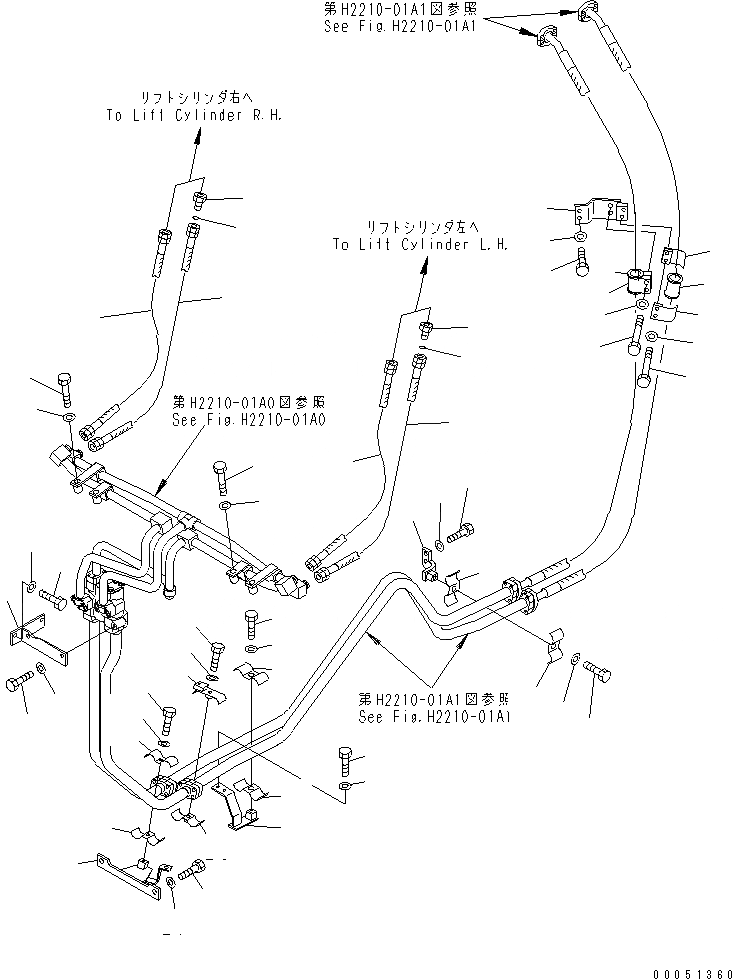 第H2210-01A1図参照
See Fig.H2210-01A1

リフトシリンダ右へ
To Lift Cylinder R.H.

リフトシリンダ左へ
To Lift Cylinder L.H.

第H2210-01A0図参照
See Fig.H2210-01A0

第H2210-01A1図参照
See Fig.H2210-01A1

00051360